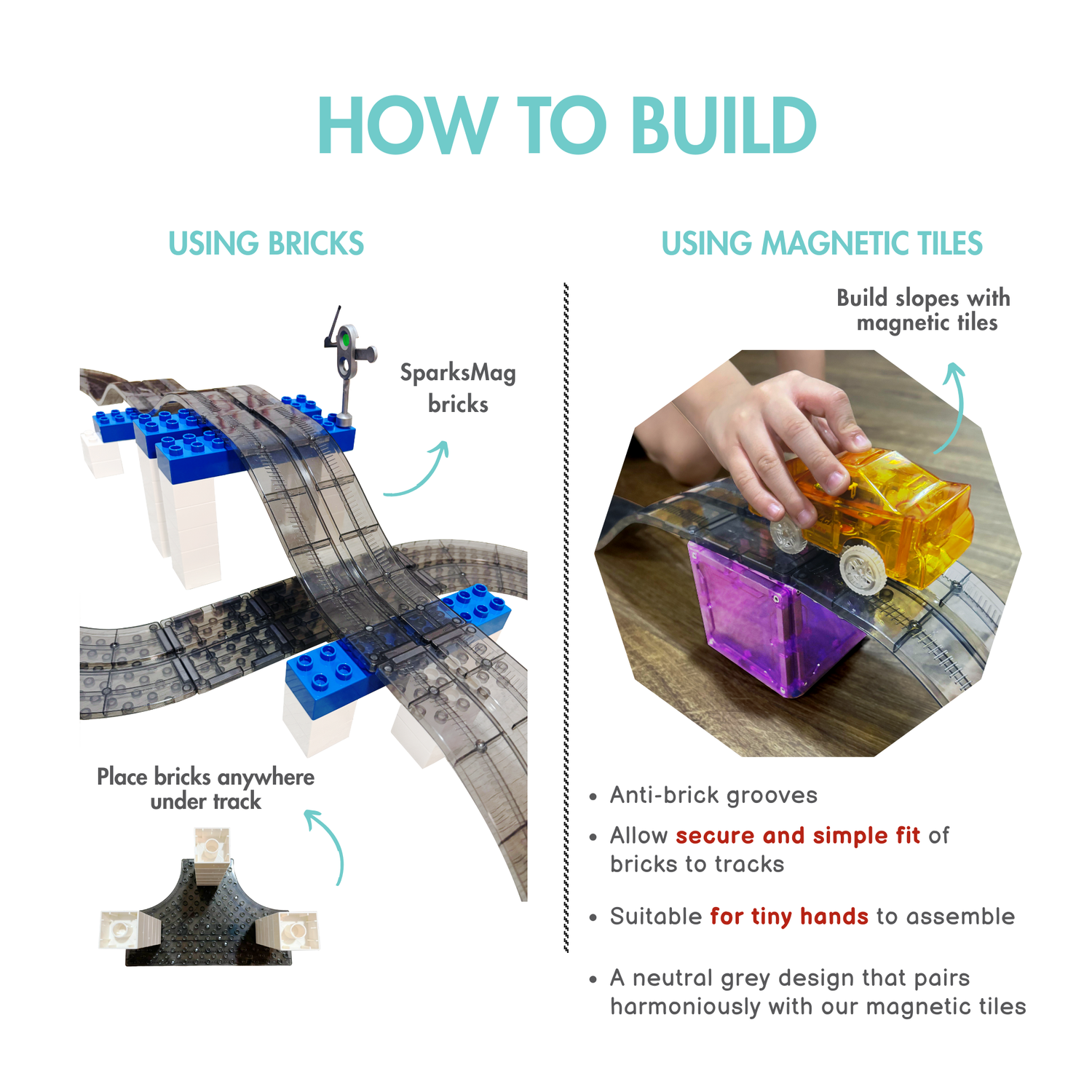 HOW TO BUILD

USING BRICKS

SparksMag bricks

Place bricks anywhere under track

USING MAGNETIC TILES

Build slopes with magnetic tiles

• Anti-brick grooves

• Allow secure and simple fit of bricks to tracks

• Suitable for tiny hands to assemble

• A neutral grey design that pairs harmoniously with our magnetic tiles